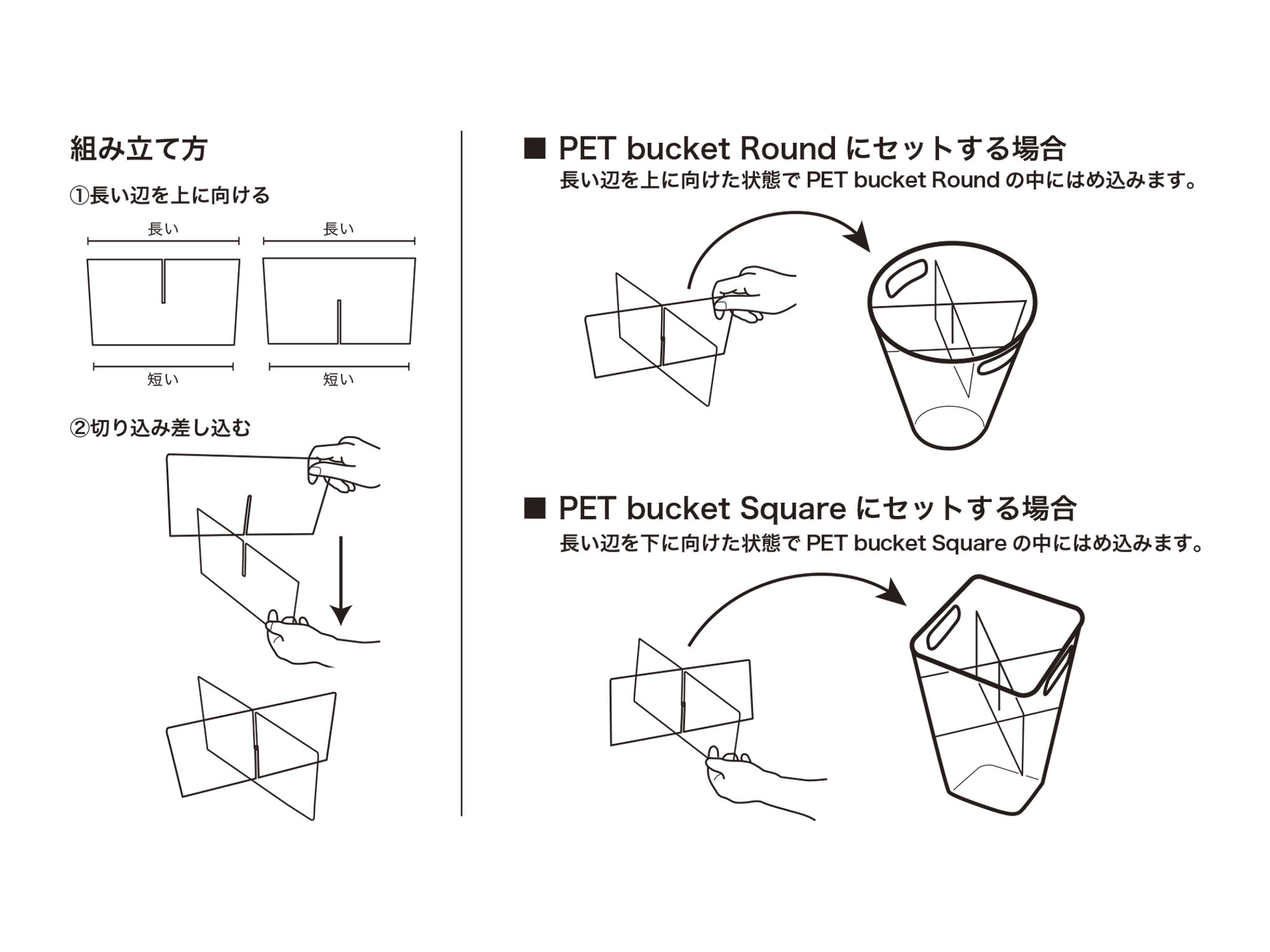 組み立て方

①長い辺を上に向ける

長い

長い

短い

短い

②切り込み差し込む

■ PET bucket Round にセットする場合

長い辺を上に向けた状態で PET bucket Round の中にはめ込みます。

■ PET bucket Square にセットする場合

長い辺を下に向けた状態で PET bucket Square の中にはめ込みます。